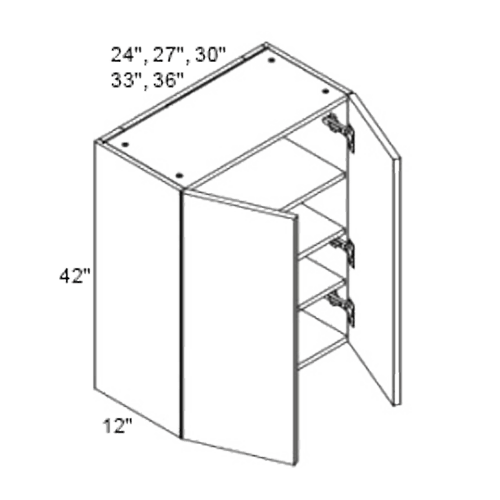 24", 27", 30"
33", 36"

42"

12"