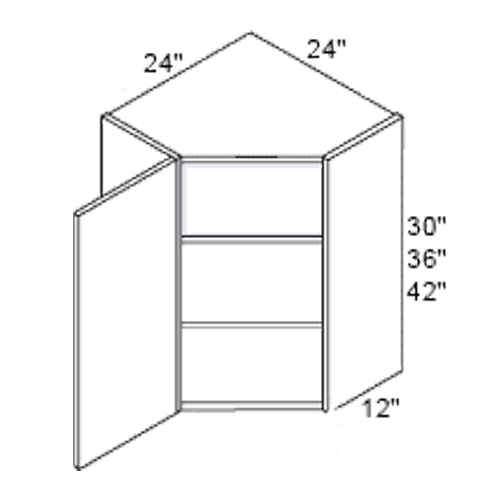 24"
24"
30"
36"
42"
12"