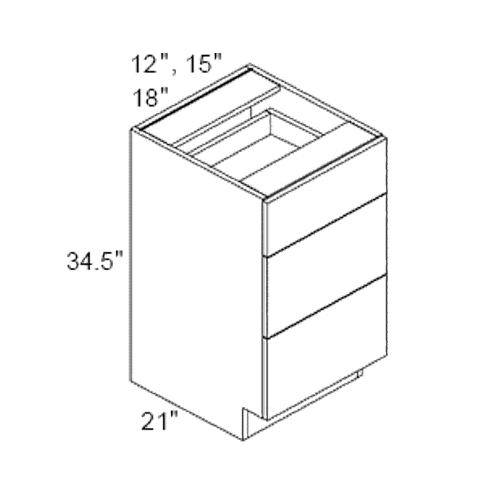 12", 15"
18"

34.5"

21"