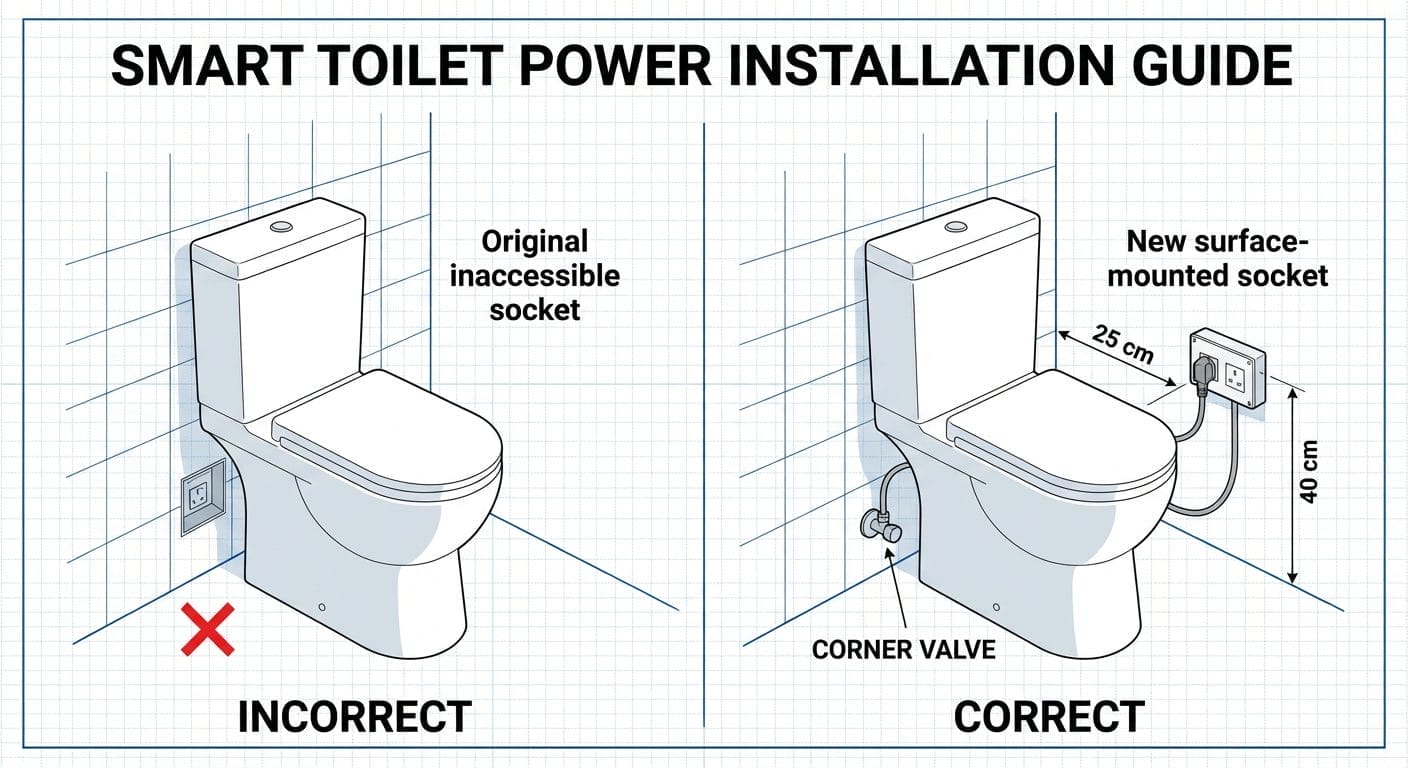 SMART TOILET POWER INSTALLATION GUIDE

Original inaccessible socket

INCORRECT

New surface-mounted socket

25 cm

40 cm

CORNER VALVE

CORRECT