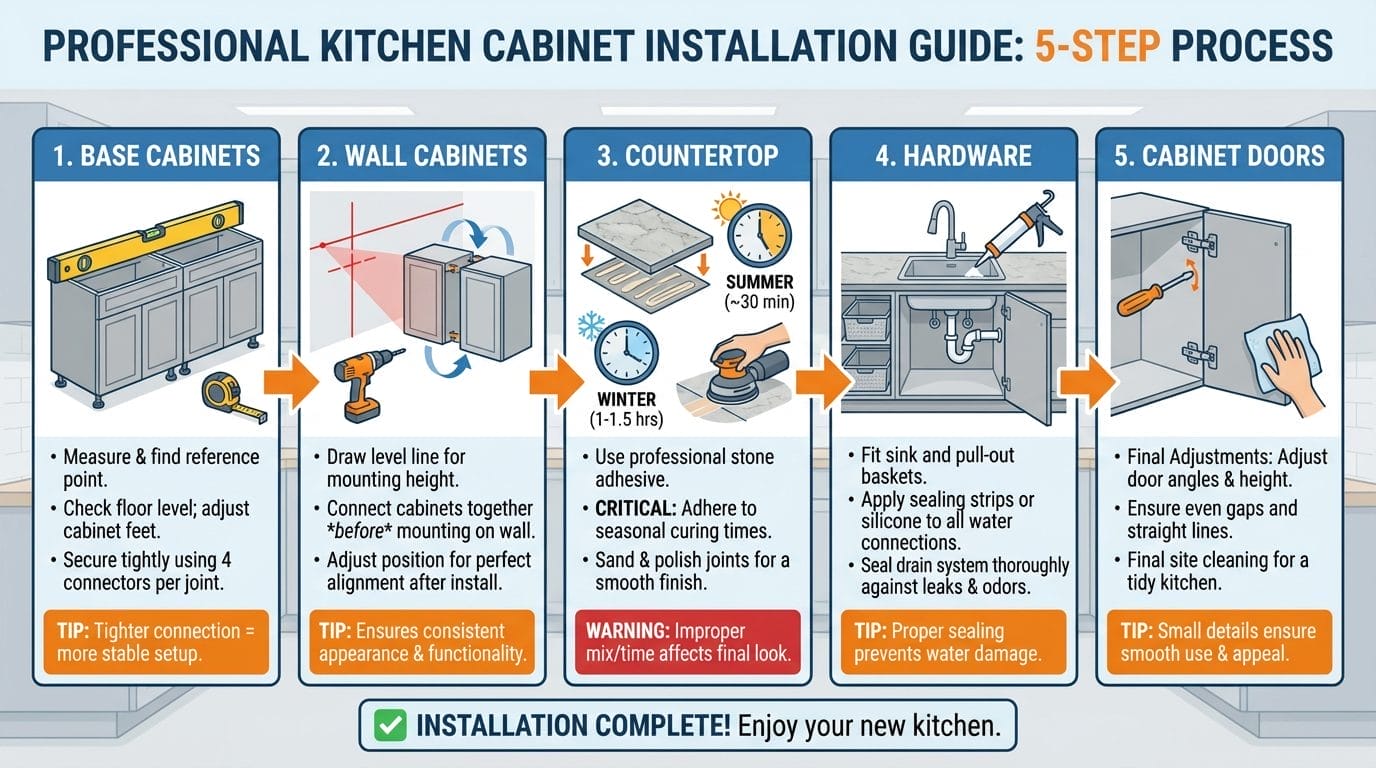 PROFESSIONAL KITCHEN CABINET INSTALLATION GUIDE: 5-STEP PROCESS

1. BASE CABINETS

• Measure & find reference point.
• Check floor level; adjust cabinet feet.
• Secure tightly using 4 connectors per joint.

TIP: Tighter connection = more stable setup.

2. WALL CABINETS

• Draw level line for mounting height.
• Connect cabinets together *before* mounting on wall.
• Adjust position for perfect alignment after install.

TIP: Ensures consistent appearance & functionality.

3. COUNTERTOP

SUMMER (~30 min)

WINTER (1-1.5 hrs)

• Use professional stone adhesive.
• CRITICAL: Adhere to seasonal curing times.
• Sand & polish joints for a smooth finish.

WARNING: Improper mix/time affects final look.

4. HARDWARE

• Fit sink and pull-out baskets.
• Apply sealing strips or silicone to all water connections.
• Seal drain system thoroughly against leaks & odors.

TIP: Proper sealing prevents water damage.

5. CABINET DOORS

• Final Adjustments: Adjust door angles & height.
• Ensure even gaps and straight lines.
• Final site cleaning for a tidy kitchen.

TIP: Small details ensure smooth use & appeal.

INSTALLATION COMPLETE! Enjoy your new kitchen.