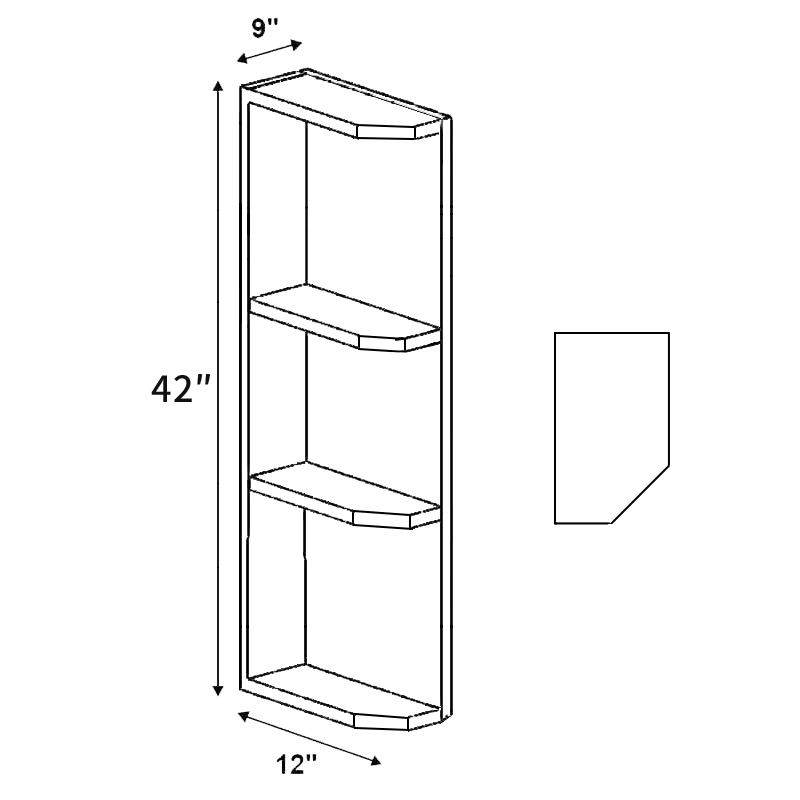 9"

42"

12"